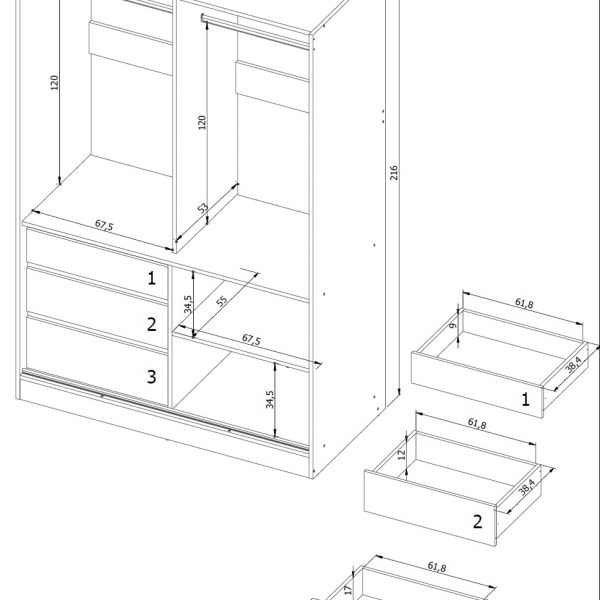 120

120

216

53

67,5

1

2

3

34,5

55

67,5

34,5

61,8

9

38,4

1

61,8

12

38,4

2

61,8

17