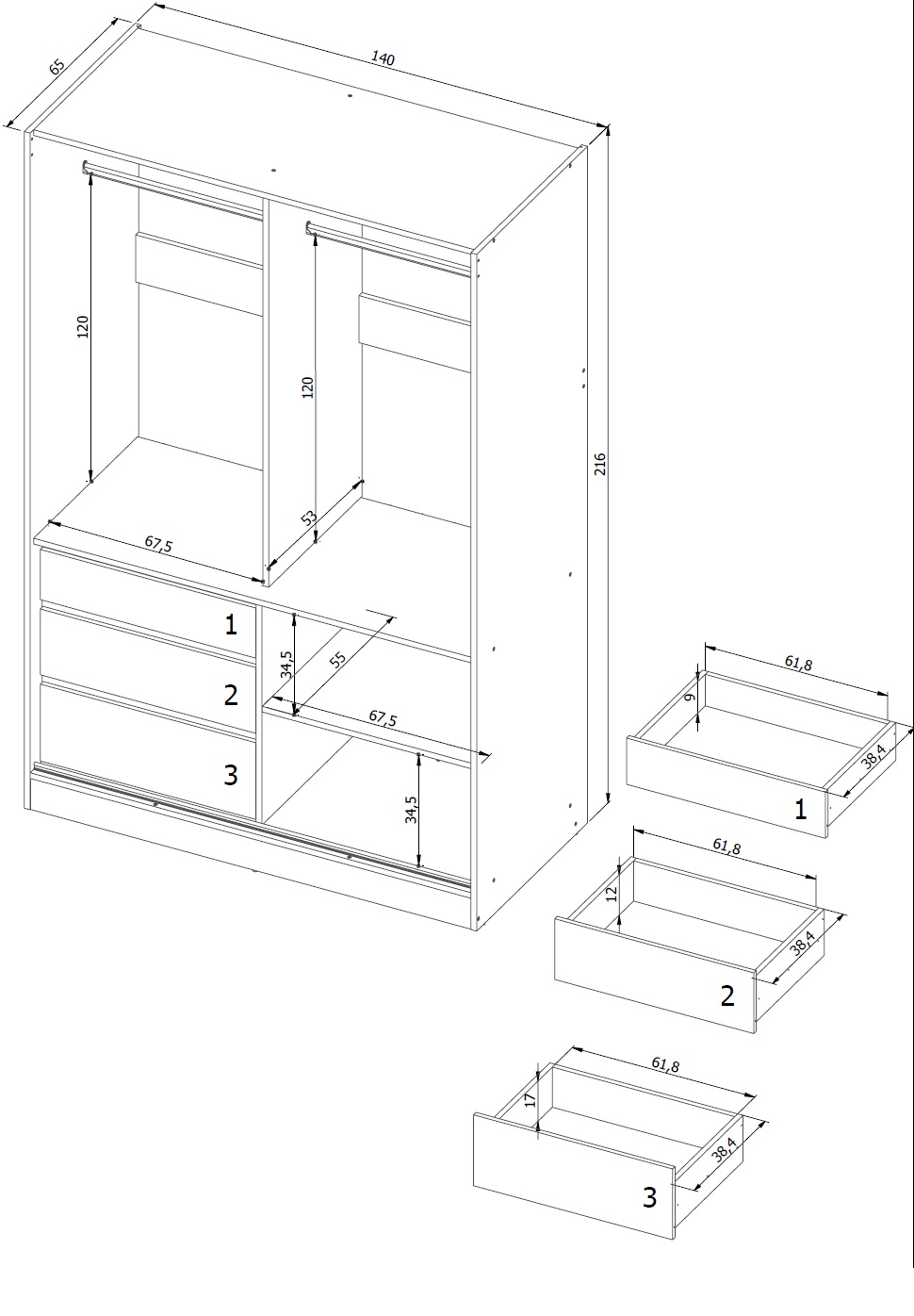 65
140
120
120
216
53
67,5
1
2
3
34,5
55
67,5
34,5
61,8
9
38,4
1
61,8
12
38,4
2
61,8
17
38,4
3