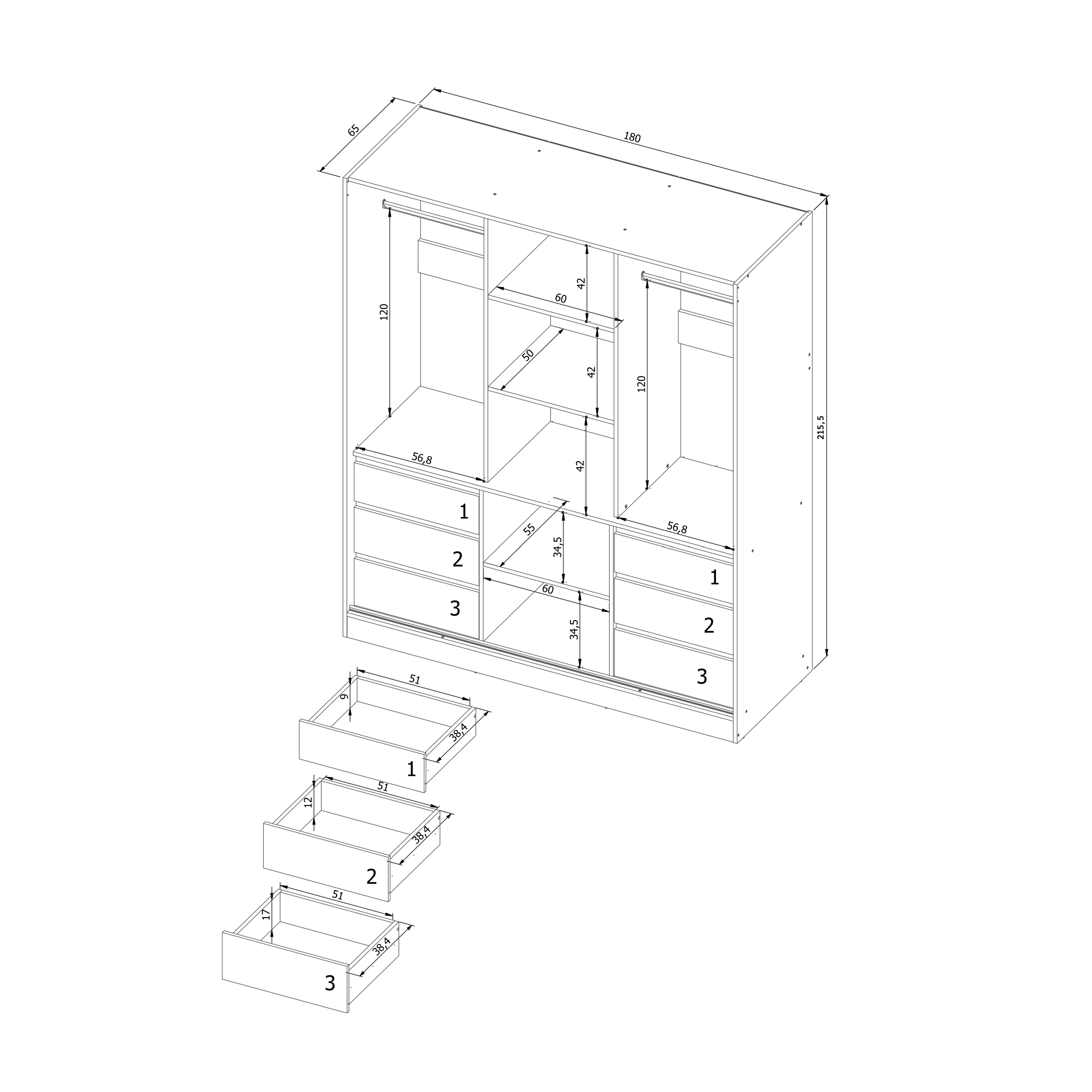 65
180
215,5
120
42
60
50
42
120
42
56,8
1
2
3
55
34,5
60
34,5
56,8
1
2
3
51
9
38,4
1
51
12
38,4
2
51
17
38,4
3