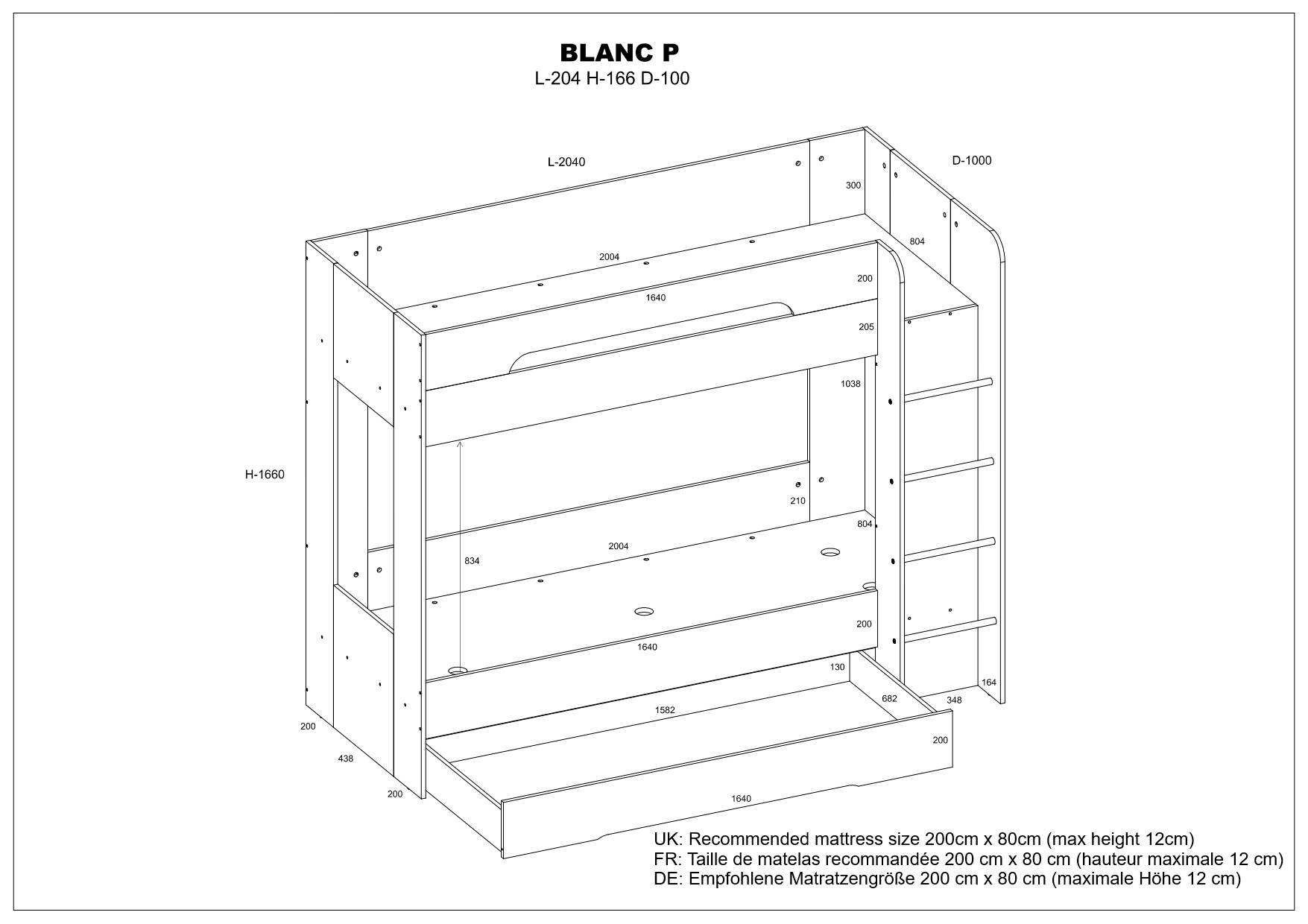 BLANC P
L-204 H-166 D-100

L-2040

D-1000

300

804

2004

200

1640

205

1038

H-1660

210

804

2004

834

200

1640

130

164

682

348

1582

200

200

438

200

1640

UK: Recommended mattress size 200cm x 80cm (max height 12cm)
FR: Taille de matelas recommandée 200 cm x 80 cm (hauteur maximale 12 cm)
DE: Empfohlene Matratzengröße 200 cm x 80 cm (maximale Höhe 12 cm)